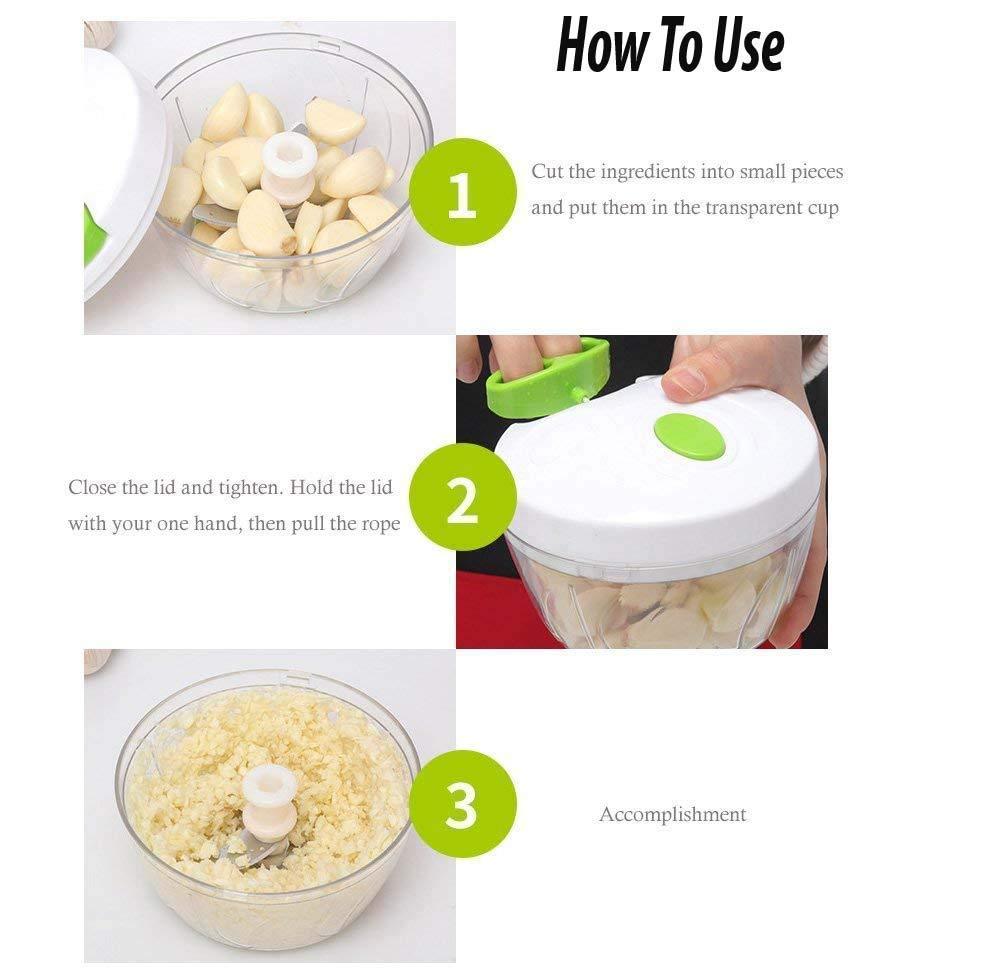 How To Use

1

Cut the ingredients into small pieces and put them in the transparent cup

Close the lid and tighten. Hold the lid with your one hand, then pull the rope

2

3

Accomplishment