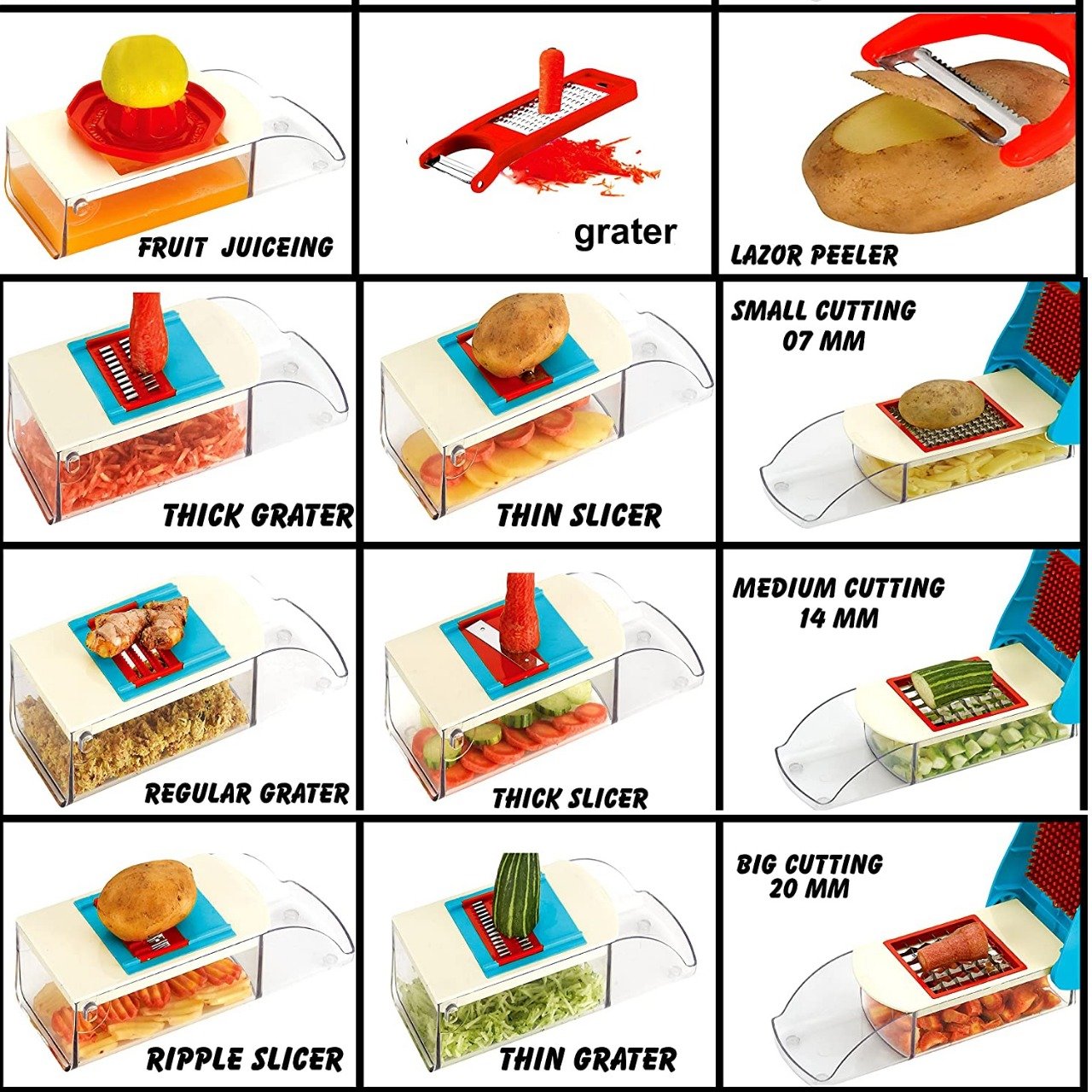 FRUIT JUICEING

grater

LAZOR PEELER

THICK GRATER

THIN SLICER

SMALL CUTTING 07 MM

REGULAR GRATER

THICK SLICER

MEDIUM CUTTING 14 MM

RIPPLE SLICER

THIN GRATER

BIG CUTTING 20 MM